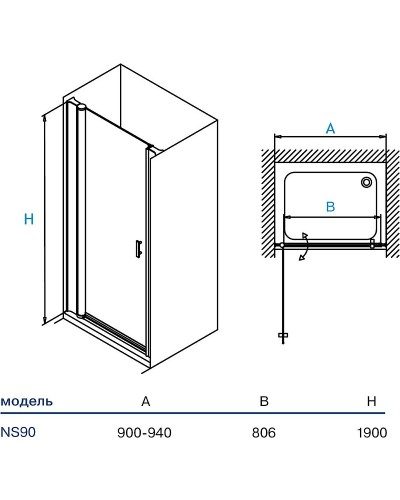 H

A

B

| модель | A | B | H |
|---|---|---|---|
| NS90 | 900-940 | 806 | 1900 |