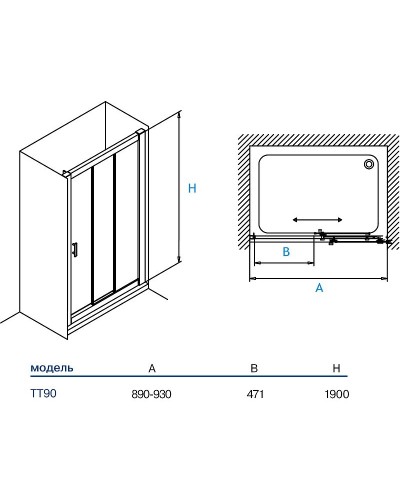 H

B

A

| модель | A | B | H |
|---|---|---|---|
| TT90 | 890-930 | 471 | 1900 |