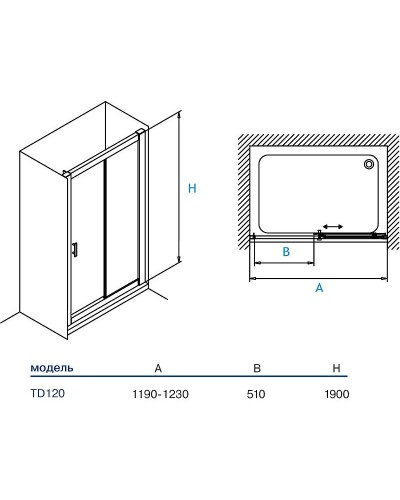 H

B

A

| модель | A | B | H |
|---|---|---|---|
| TD120 | 1190-1230 | 510 | 1900 |