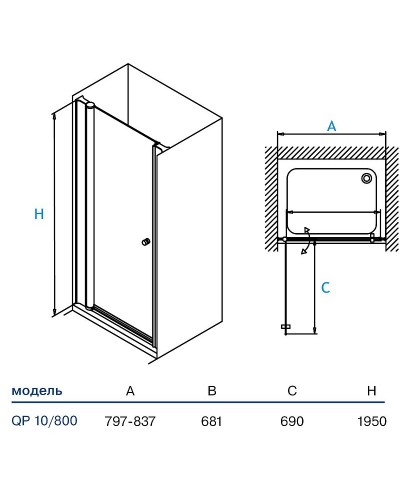 H

A

C

| модель | A | B | C | H |
|---|---|---|---|---|
| QP 10/800 | 797-837 | 681 | 690 | 1950 |