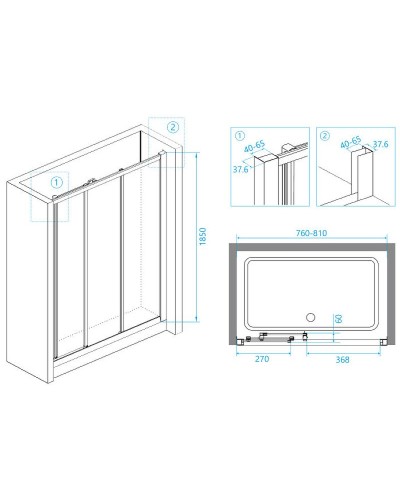 ②
①
1850
①
40-65
37.6
②
40-65
37.6
760-810
60
270
368