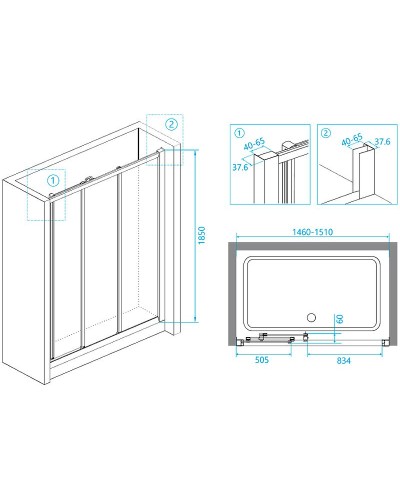 2

1

1850

1

40-65

37.6

2

40-65

37.6

1460-1510

60

505

834