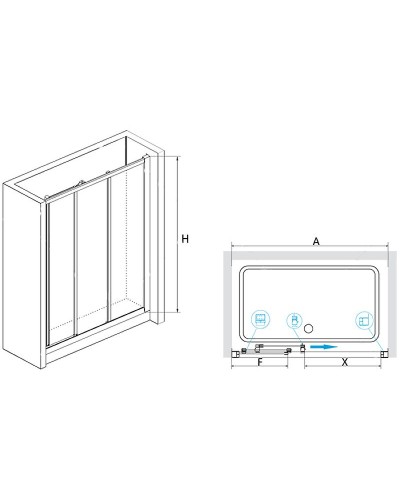 H

A

F

X