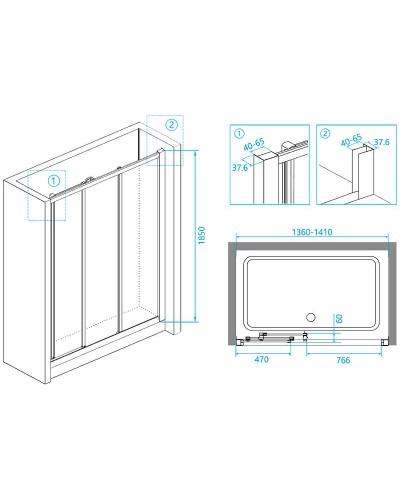 2

1

1850

1

40-65

37.6

2

40-65

37.6

1360-1410

60

470

766