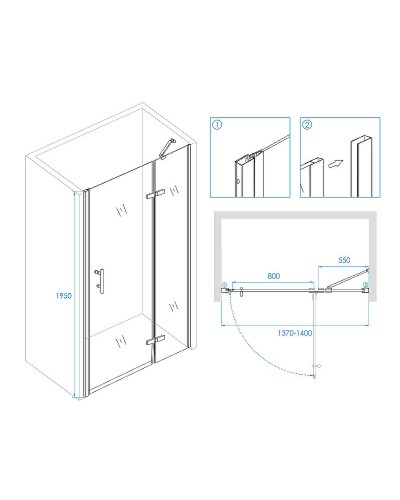 1950

①

②

550

800

①

②

1370-1400