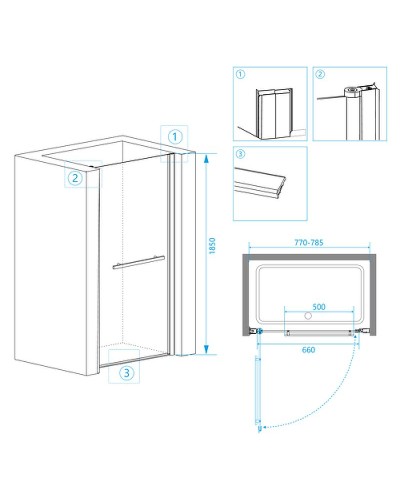 1
2
1850
3
1
2
3
770-785
500
660