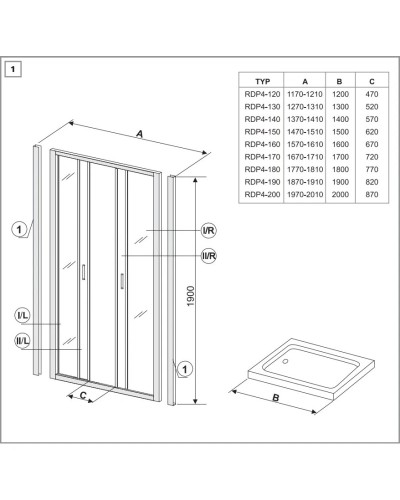 1

| TYP | A | B | C |
|---|---|---|---|
| RDP4-120 | 1170-1210 | 1200 | 470 |
| RDP4-130 | 1270-1310 | 1300 | 520 |
| RDP4-140 | 1370-1410 | 1400 | 570 |
| RDP4-150 | 1470-1510 | 1500 | 620 |
| RDP4-160 | 1570-1610 | 1600 | 670 |
| RDP4-170 | 1670-1710 | 1700 | 720 |
| RDP4-180 | 1770-1810 | 1800 | 770 |
| RDP4-190 | 1870-1910 | 1900 | 820 |
| RDP4-200 | 1970-2010 | 2000 | 870 |

A

1

I/R

II/R

1900

I/L

II/L

1

C

B