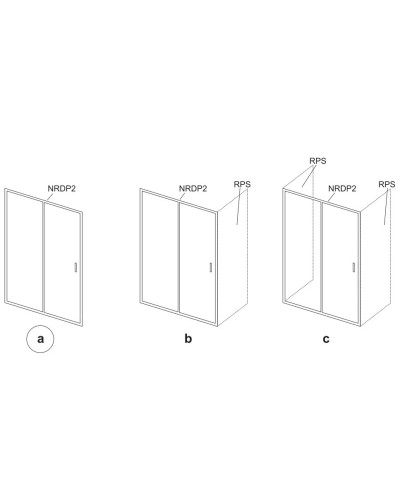 NRDP2

a

NRDP2

RPS

b

RPS

NRDP2

RPS

c