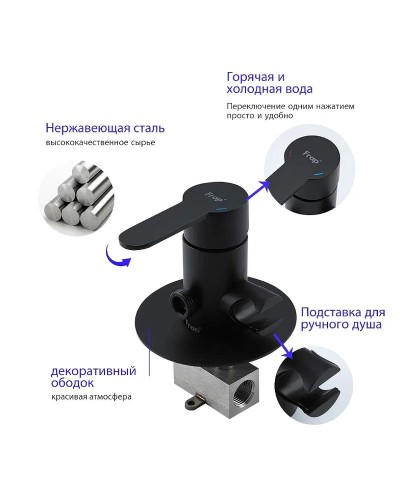 Горячая и холодная вода

Переключение одним нажатием просто и удобно

Нержавеющая сталь

высококачественное сырье

Frap

Frap

Frap

Подставка для ручного душа

декоративный ободок

красивая атмосфера