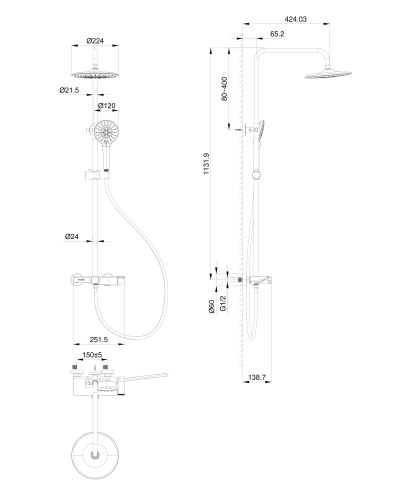 Ø224

Ø21.5

Ø120

Ø24

251.5

150±5

424.03

65.2

80~400

1131.9

Ø60

G1/2

138.7