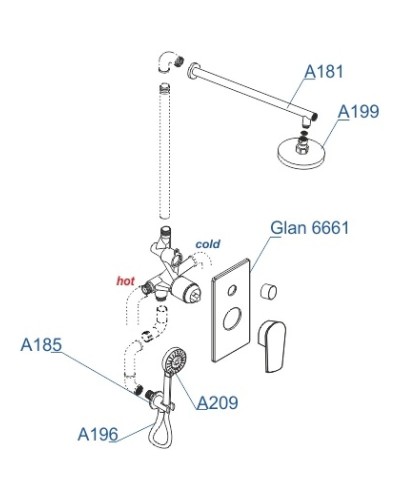 A181

A199

Glan 6661

cold

hot

A185

A209

A196