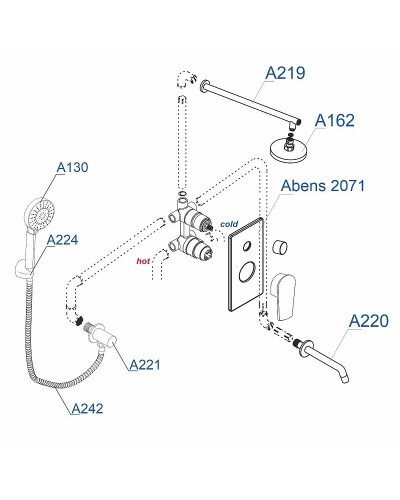 A219
A162
A130
Abens 2071
cold
A224
hot
A220
A221
A242