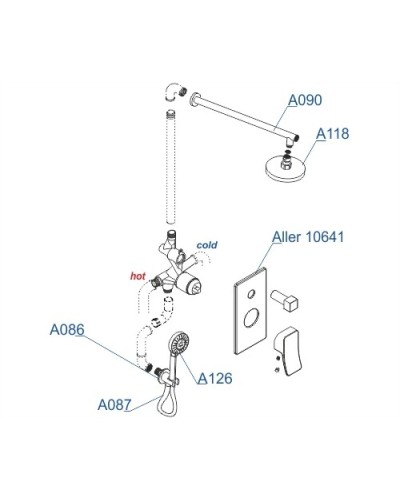 A090
A118
cold
Aller 10641
hot
A086
A126
A087