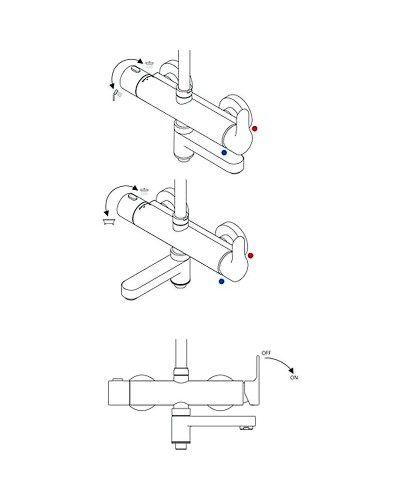 OFF
ON