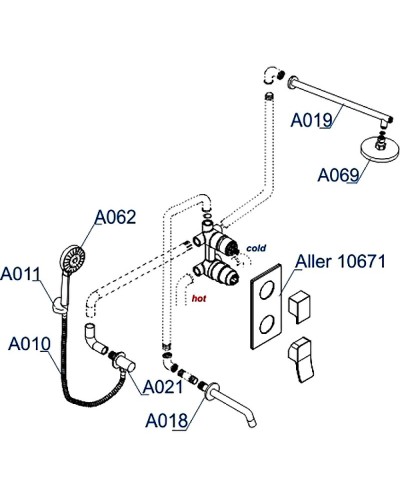 A019

A069

A062

cold

Aller 10671

A011

hot

A010

A021

A018