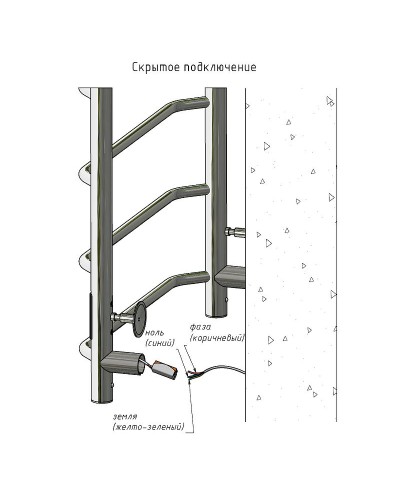 Скрытое подключение

ноль
(синий)

фаза
(коричневый)

земля
(желто-зеленый)