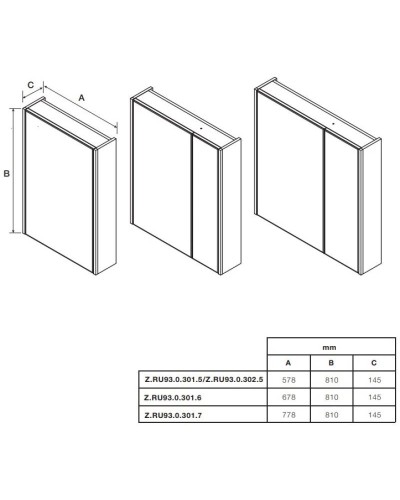 C

A

B

| | mm | | |
|---|---|---|---|
| | A | B | C |
| Z.RU93.0.301.5/Z.RU93.0.302.5 | 578 | 810 | 145 |
| Z.RU93.0.301.6 | 678 | 810 | 145 |
| Z.RU93.0.301.7 | 778 | 810 | 145 |