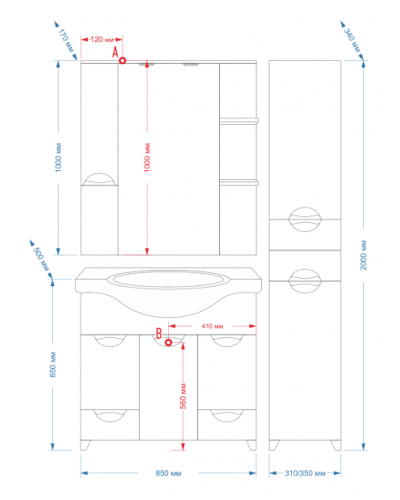 170 мм
120 мм
A
340 мм
1000 мм
1000 мм
2000 мм
500 мм
410 мм
B
850 мм
560 мм
850 мм
310/350 мм