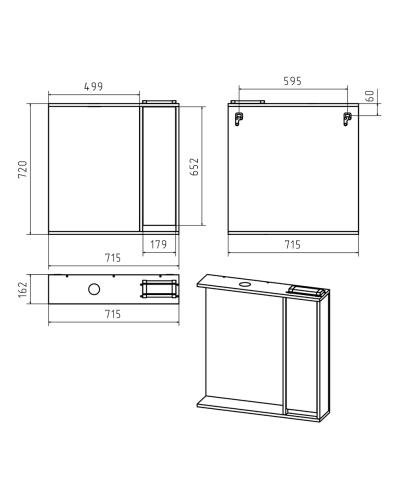 499

720

652

179

715

595

60

715

162

715