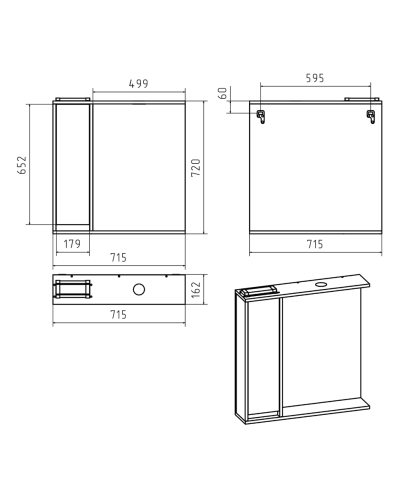 499
652
720
179
715
60
595
715
162
715