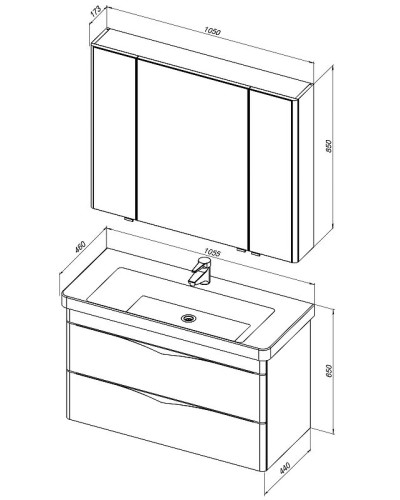 173
1050
850
460
1055
650
440