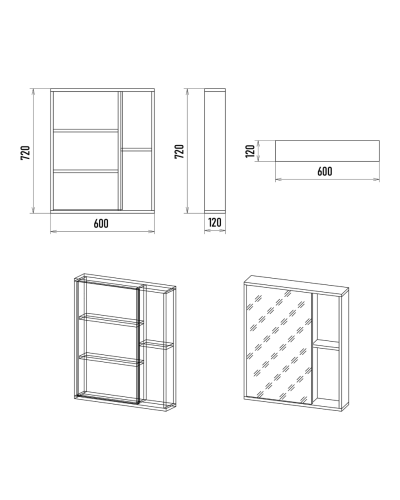 720
600
720
120
120
600