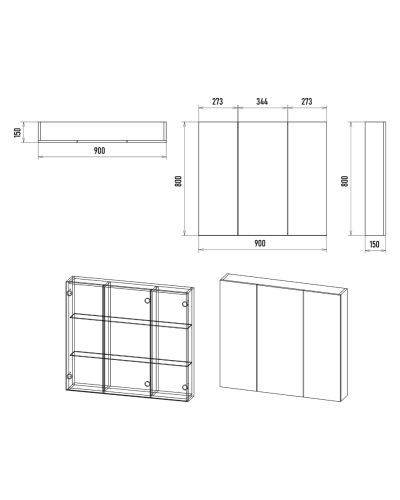 150
900
273
344
273
800
900
800
150