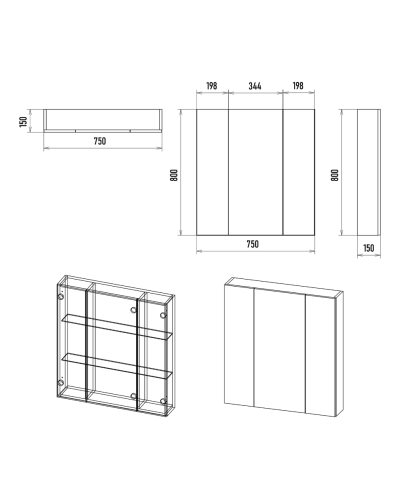 150
750
198
344
198
800
750
800
150