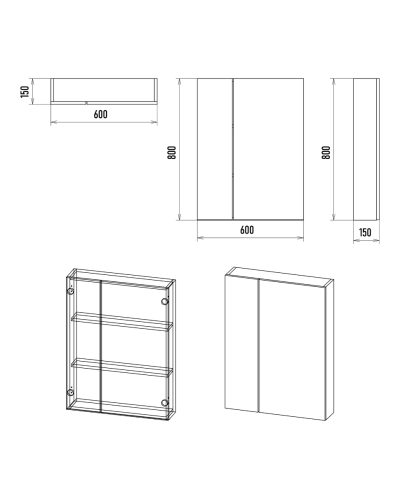 150
600
800
600
800
150