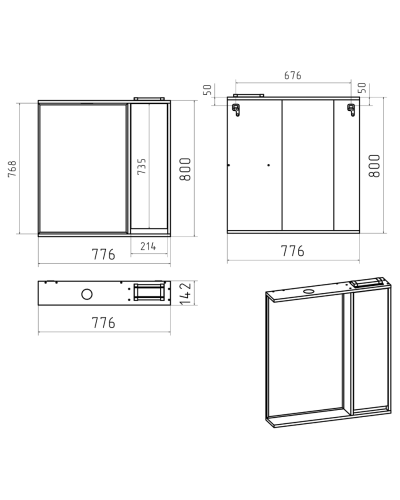 768
735
800
214
776
676
50
50
800
776
142
776