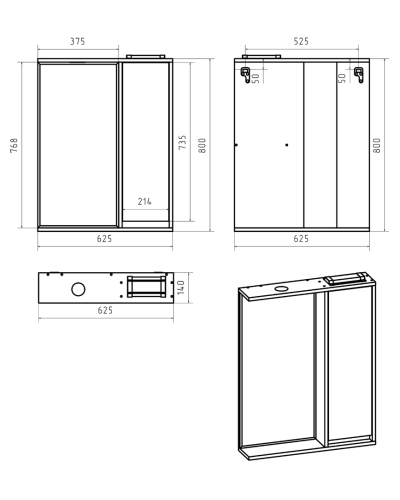 375
768
735
800
214
625
525
50
50
800
625
140
625