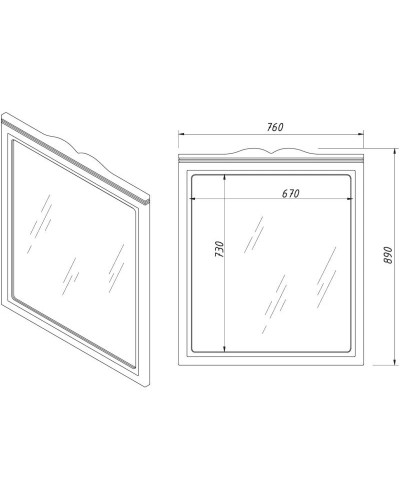 760
670
730
890