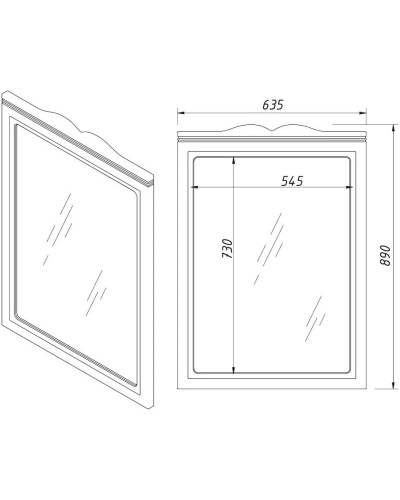 635
545
730
890