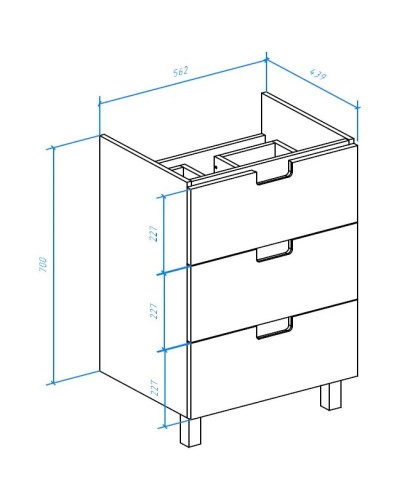 562
439
700
227
227
227