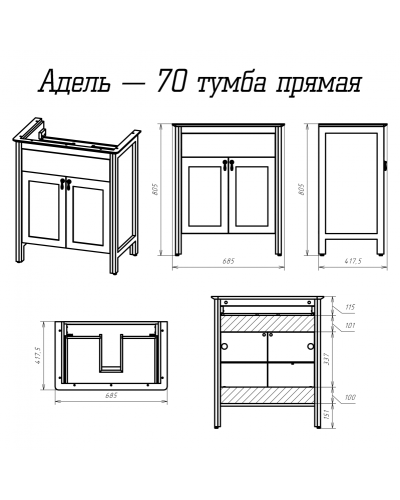 Адель — 70 тумба прямая

805

685

805

417,5

417,5

685

115

101

337

100

151