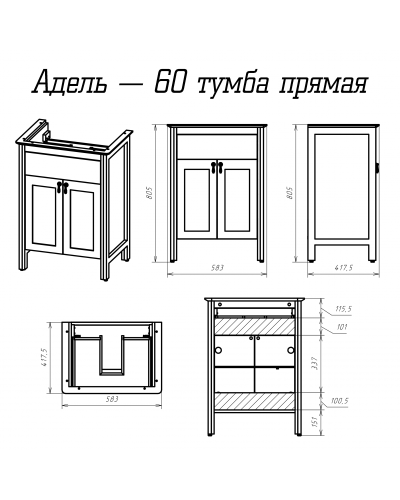 Адель — 60 тумба прямая

805

583

805

417,5

417,5

583

115,5

101

337

100,5

151