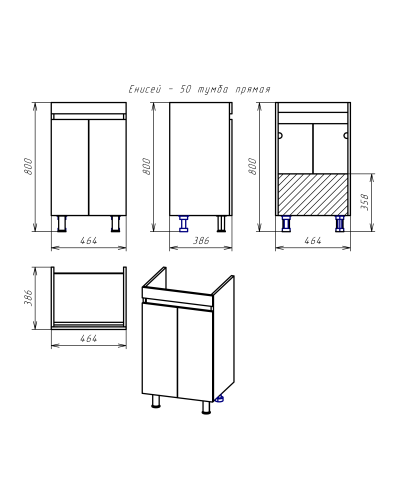 Енисей - 50 тумба прямая

800

464

800

386

800

358

464

386

464