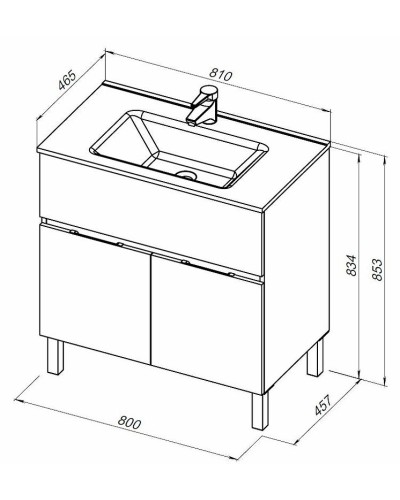 465
810
834
853
457
800