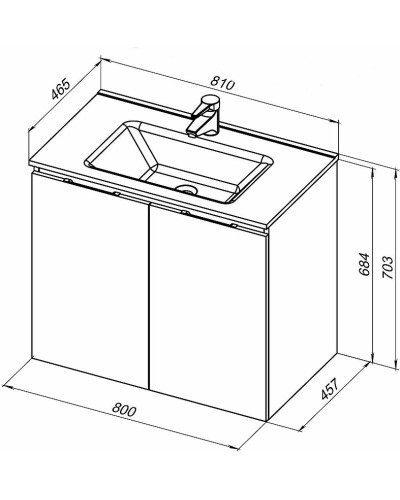 465
810
684
703
457
800