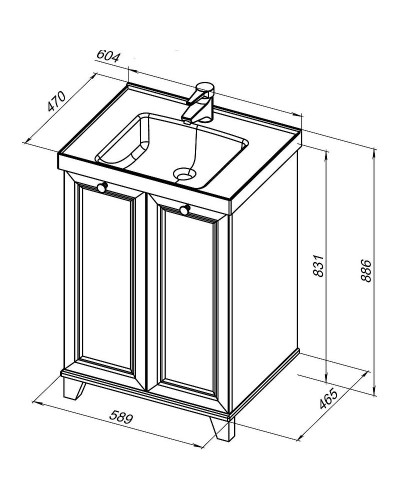 604
470
831
886
465
589