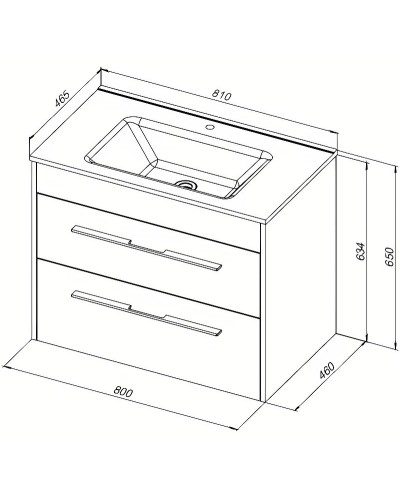 465
810
634
650
460
800