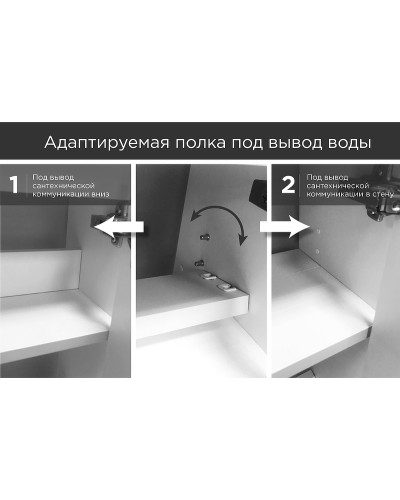 Адаптируемая полка под вывод воды

1 Под вывод сантехнической коммуникации вниз

2 Под вывод сантехнической коммуникации в стену