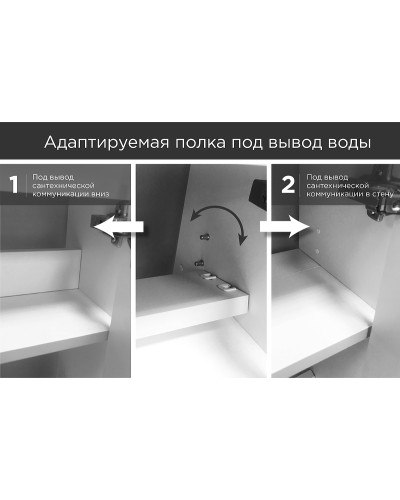 Адаптируемая полка под вывод воды

1 Под вывод сантехнической коммуникации вниз

2 Под вывод сантехнической коммуникации в стену