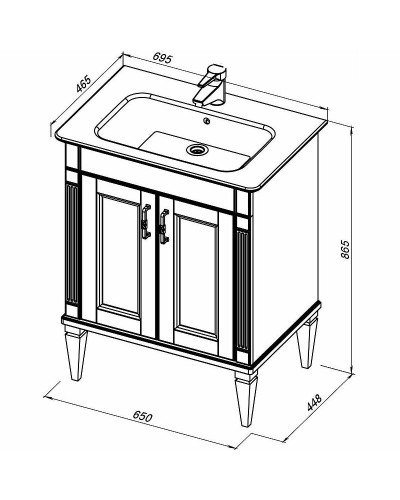 695
465
865
650
448