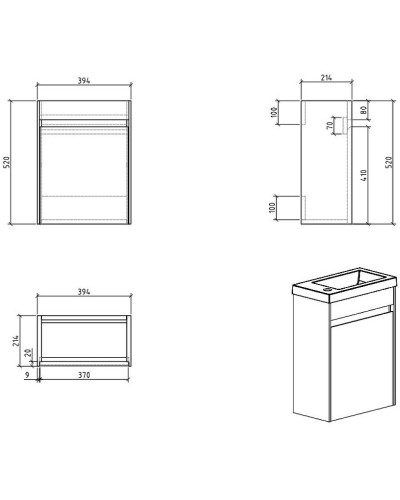 394
520
214
100
80
70
410
520
100
394
214
20
9
370