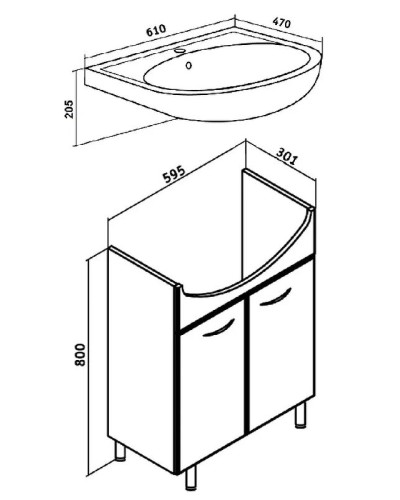 610
470
205
595
301
800