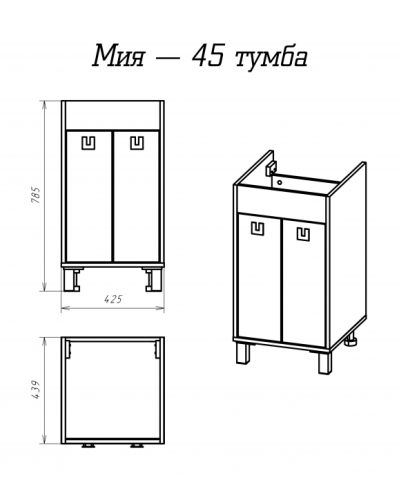 Мия — 45 тумба

785

425

439