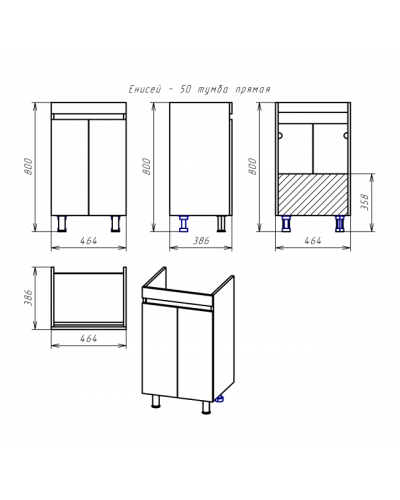 Енисей - 50 тумба прямая

800

464

800

386

800

358

464

386

464