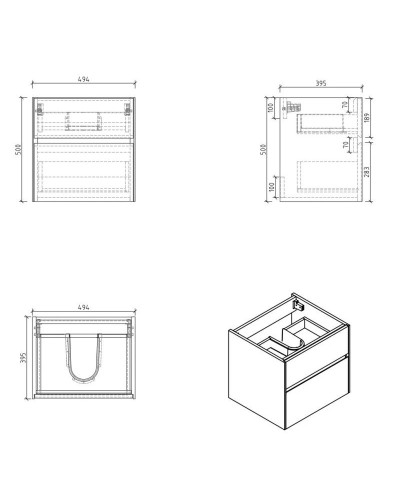 494

500

395

100

70

189

500

70

283

100

494

395