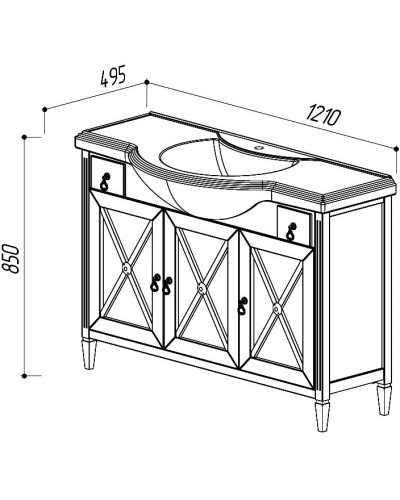 495
1210
850